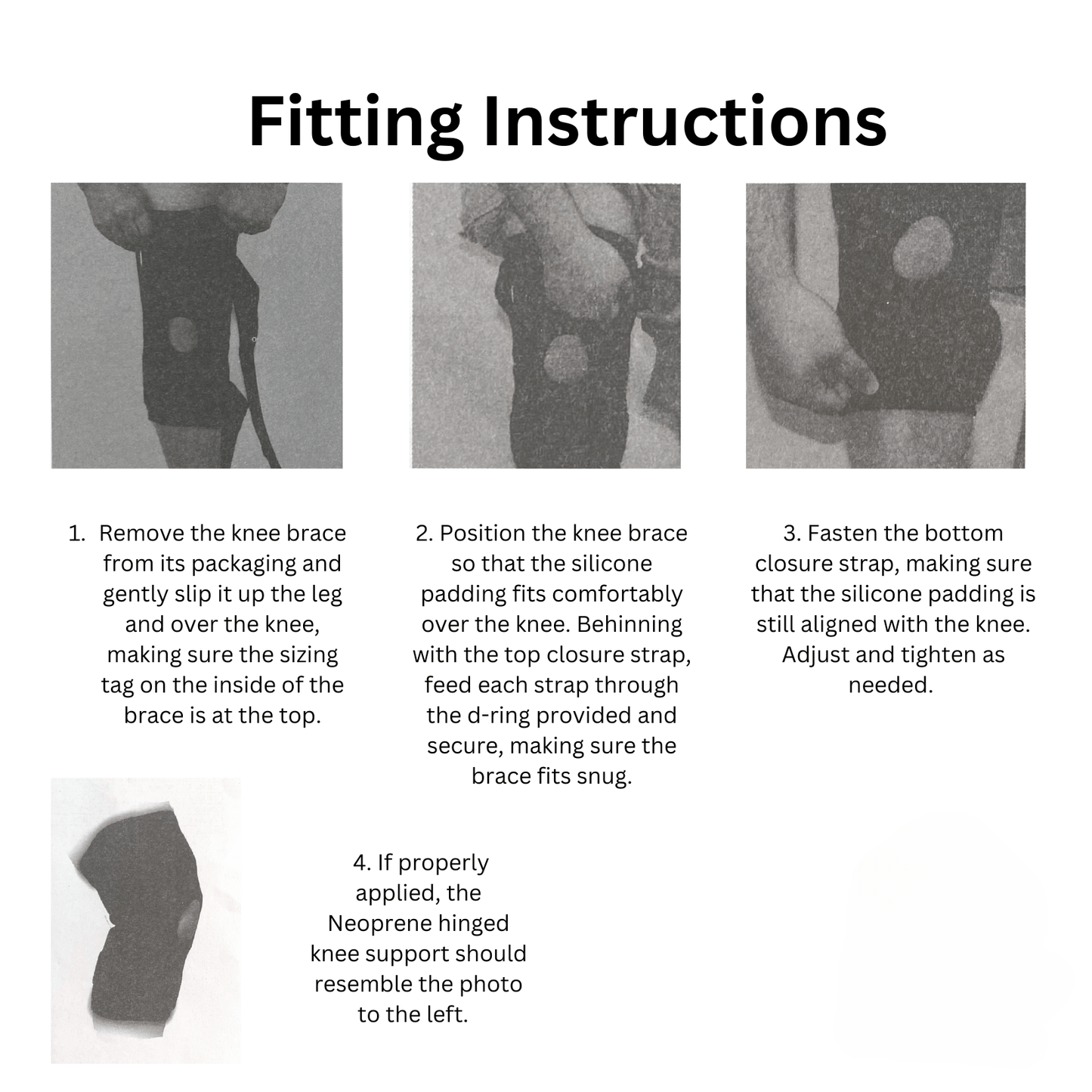 Fitting Instructions

1. Remove the knee brace from its packaging and gently slip it up the leg and over the knee, making sure the sizing tag on the inside of the brace is at the top.

2. Position the knee brace so that the silicone padding fits comfortably over the knee. Behinning with the top closure strap, feed each strap through the d-ring provided and secure, making sure the brace fits snug.

3. Fasten the bottom closure strap, making sure that the silicone padding is still aligned with the knee. Adjust and tighten as needed.

4. If properly applied, the Neoprene hinged knee support should resemble the photo to the left.